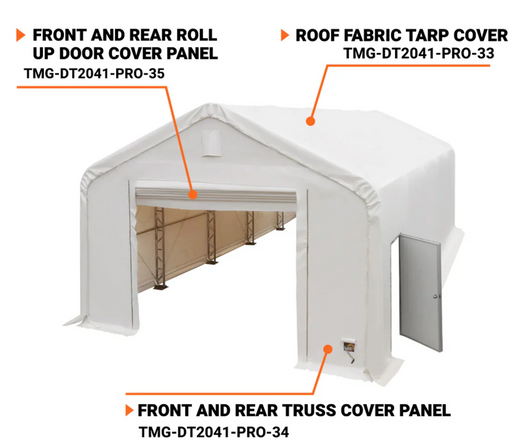 FRONT AND REAR ROLL UP DOOR COVER PANEL
TMG-DT2041-PRO-35

ROOF FABRIC TARP COVER
TMG-DT2041-PRO-33

FRONT AND REAR TRUSS COVER PANEL
TMG-DT2041-PRO-34