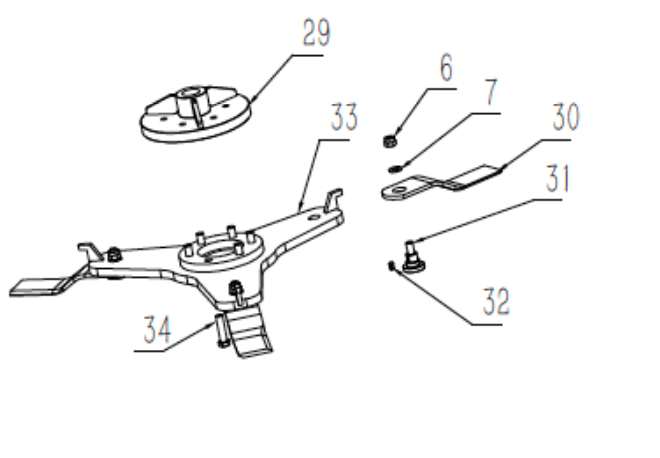 29

6

7

33

30

31

32

34